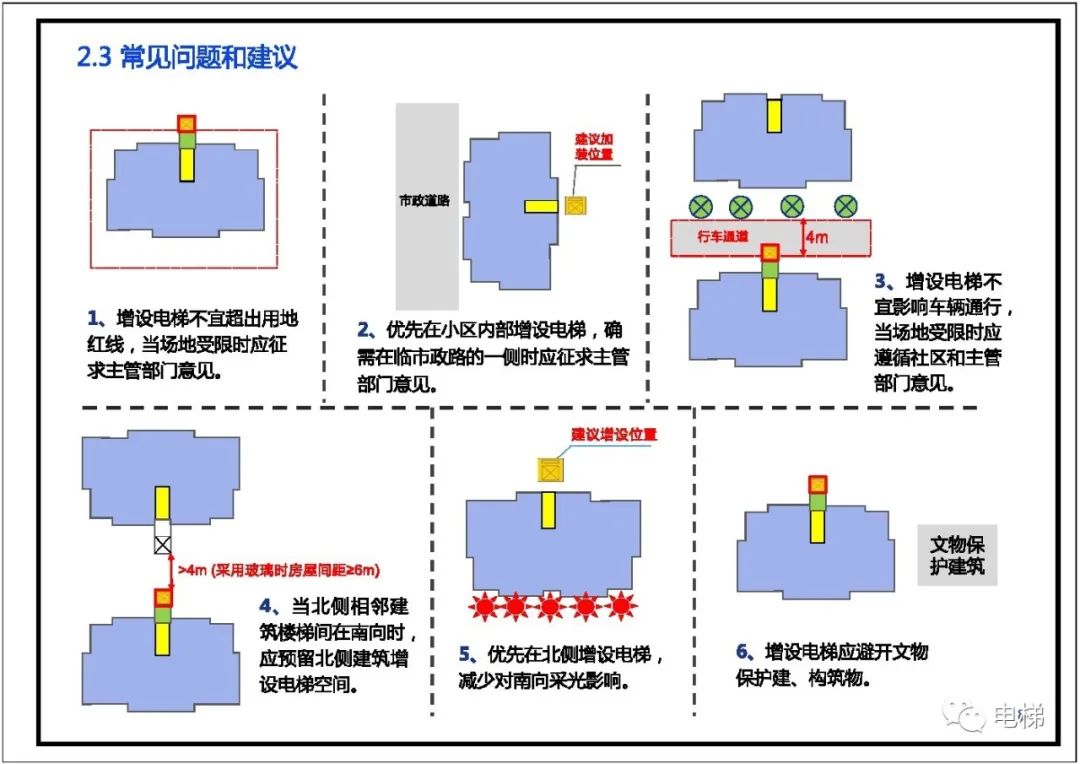 2.3 常见问题和建议

1、增设电梯不宜超出用地红线，当场地受限时应征求主管部门意见。

市政道路

建议加装位置

2、优先在小区内部增设电梯，确需在临市政路的一侧时应征求主管部门意见。

行车通道

4m

3、增设电梯不宜影响车辆通行，当场地受限时应遵循社区和主管部门意见。

>4m (采用玻璃时房屋间距≥6m)

4、当北侧相邻建筑楼梯间在南向时，应预留北侧建筑增设电梯空间。

建议增设位置

5、优先在北侧增设电梯，减少对南向采光影响。

文物保护建筑

6、增设电梯应避开文物保护建、构筑物。

电梯